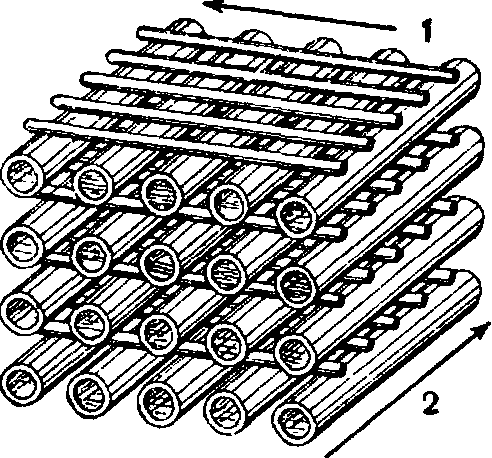 1

2